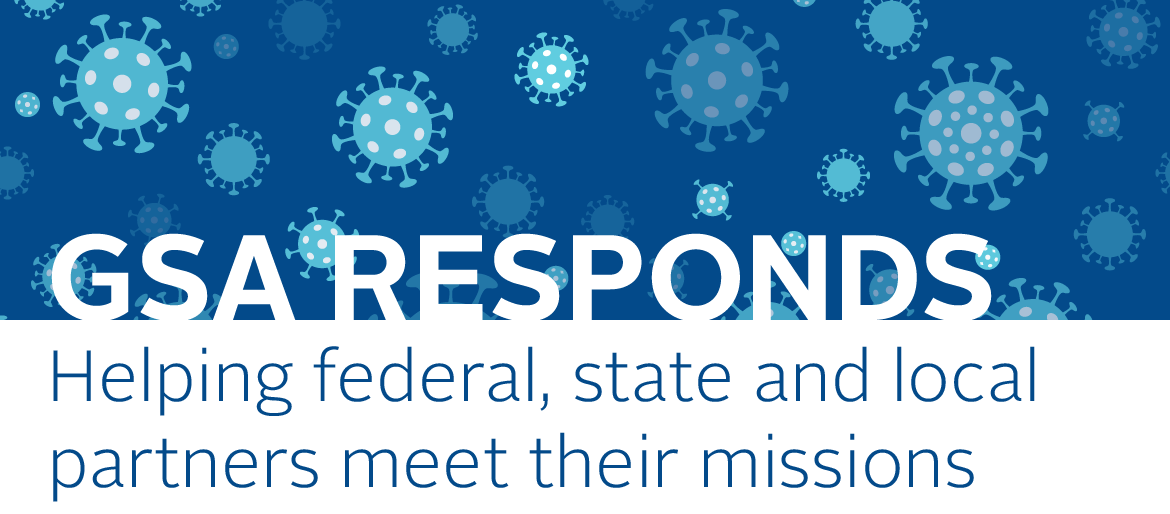 GSA RESPONDS

Helping federal, state and local partners meet their missions