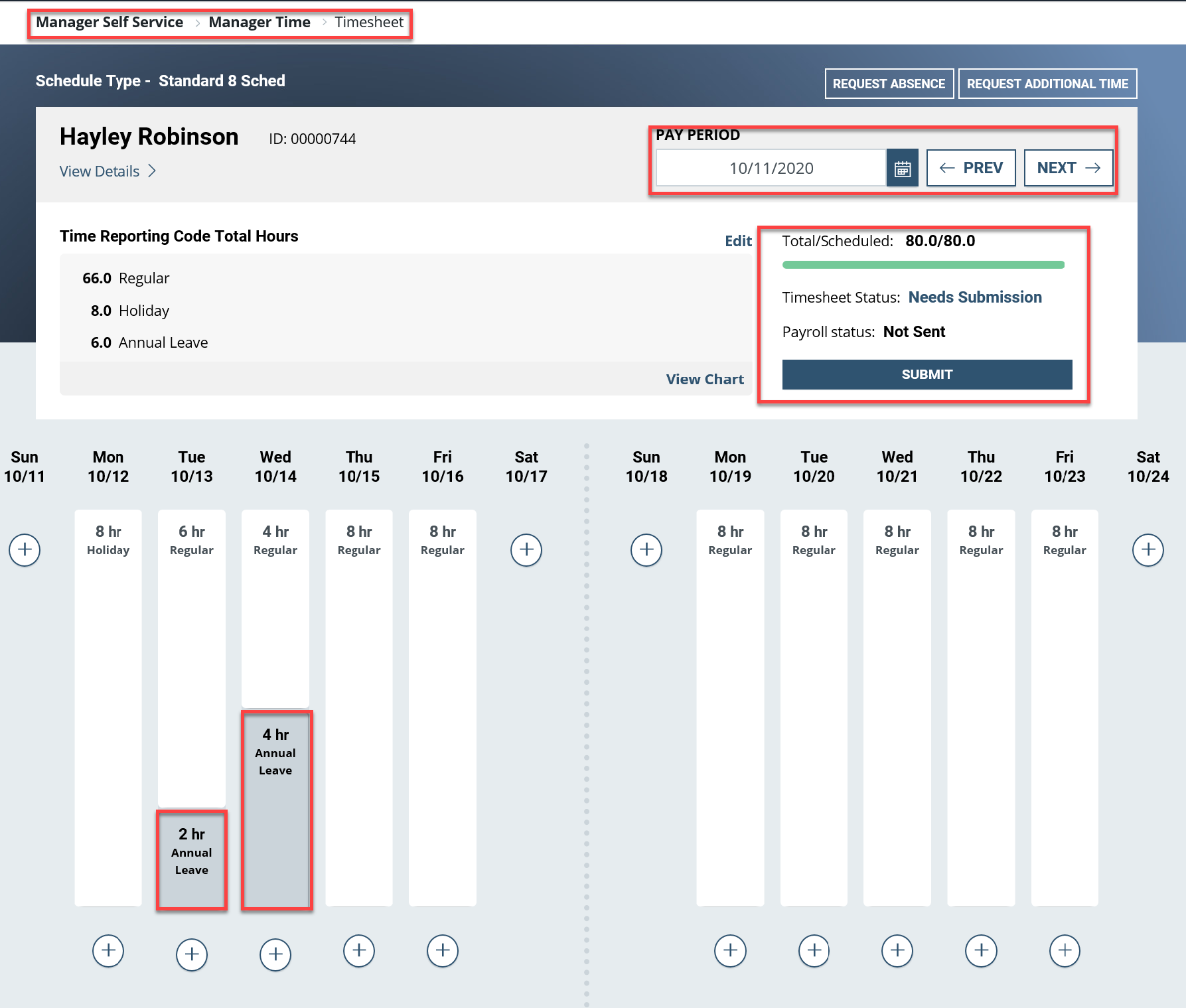 Manager Self Service > Manager Time > Timesheet

Schedule Type - Standard 8 Sched

REQUEST ABSENCE
REQUEST ADDITIONAL TIME

Hayley Robinson ID: 00000744
View Details >

PAY PERIOD
10/11/2020
← PREV
NEXT →

Time Reporting Code Total Hours
Edit

66.0 Regular
8.0 Holiday
6.0 Annual Leave

View Chart

Total/Scheduled: 80.0/80.0

Timesheet Status: Needs Submission

Payroll status: Not Sent

SUBMIT

| Sun 10/11 | Mon 10/12 | Tue 10/13 | Wed 10/14 | Thu 10/15 | Fri 10/16 | Sat 10/17 |
|---|---|---|---|---|---|---|
| | 8 hr Holiday | 6 hr Regular | 4 hr Regular | 8 hr Regular | 8 hr Regular | |
| | | 2 hr Annual Leave | 4 hr Annual Leave | | | |

| Sun 10/18 | Mon 10/19 | Tue 10/20 | Wed 10/21 | Thu 10/22 | Fri 10/23 | Sat 10/24 |
|---|---|---|---|---|---|---|
| | 8 hr Regular | 8 hr Regular | 8 hr Regular | 8 hr Regular | 8 hr Regular | |